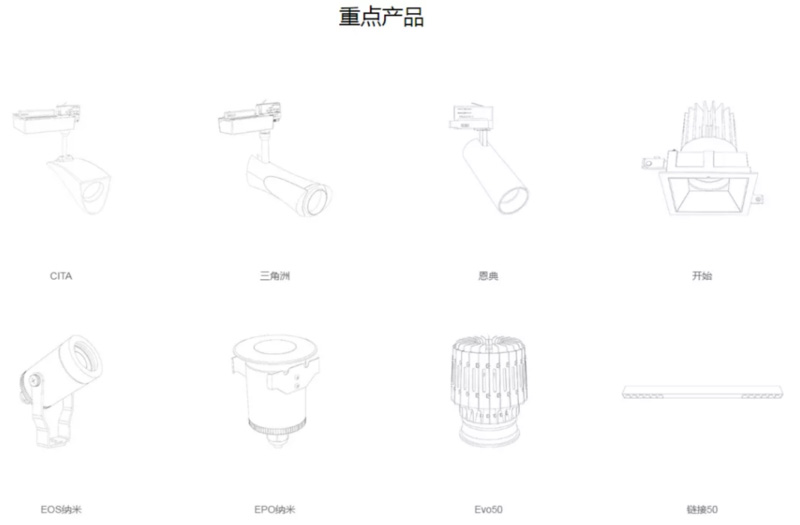 重点产品

CITA

三角洲

恩典

开始

EOS纳米

EPO纳米

Evo50

链接50